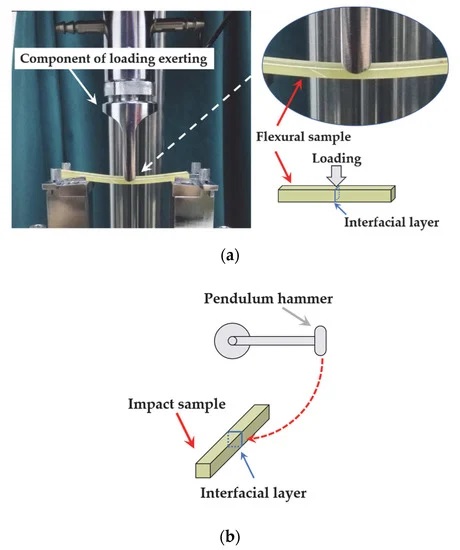 Component of loading exerting

Flexural sample

Loading

Interfacial layer

(a)

Pendulum hammer

Impact sample

Interfacial layer

(b)